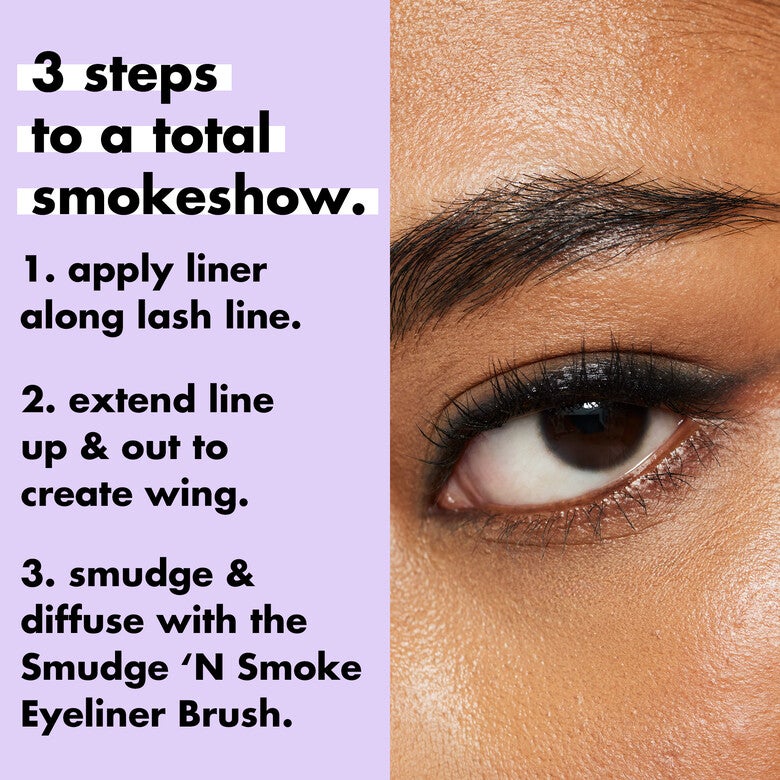 3 steps to a total smokeshow.

1. apply liner along lash line.

2. extend line up & out to create wing.

3. smudge & diffuse with the Smudge ‘N Smoke Eyeliner Brush.