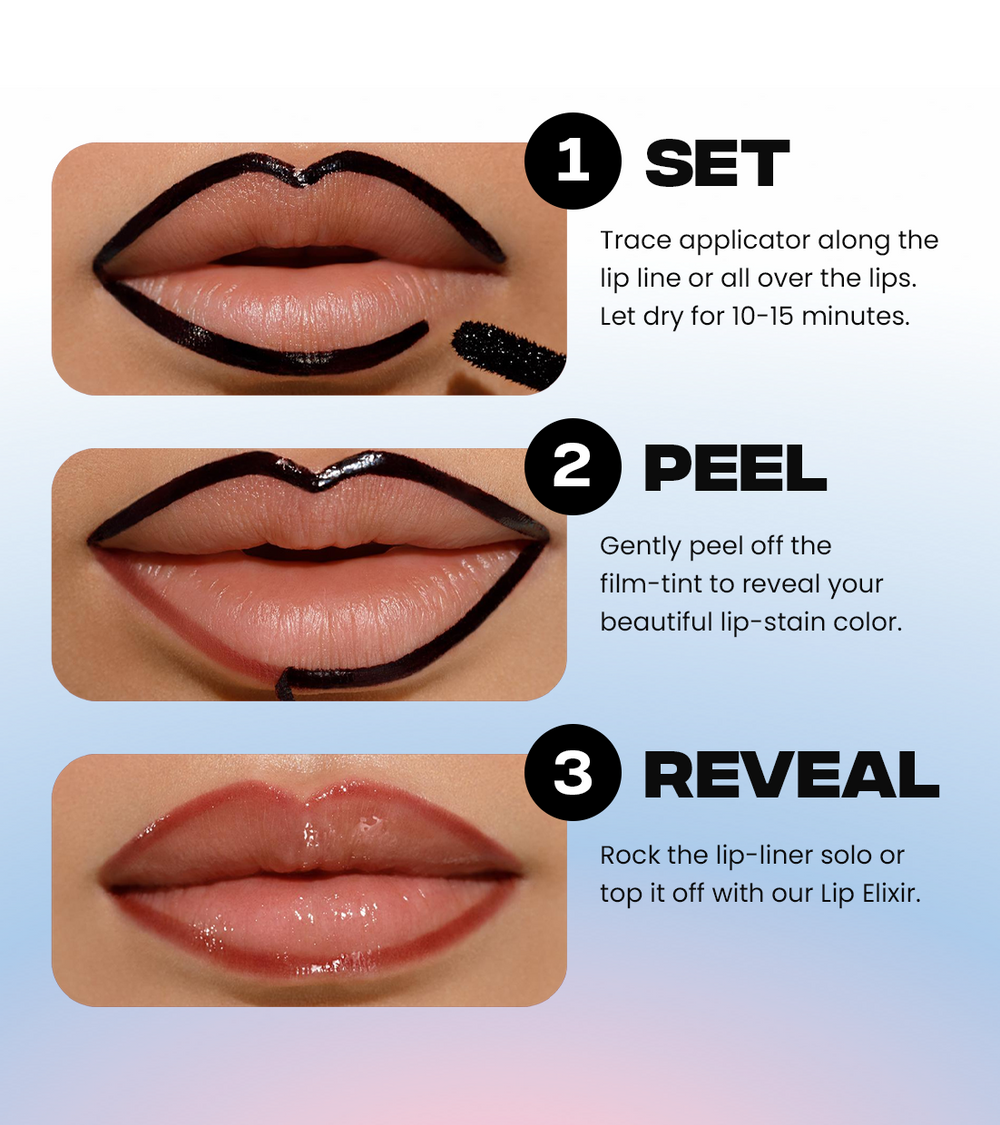 1 SET

Trace applicator along the lip line or all over the lips. Let dry for 10-15 minutes.

2 PEEL

Gently peel off the film-tint to reveal your beautiful lip-stain color.

3 REVEAL

Rock the lip-liner solo or top it off with our Lip Elixir.