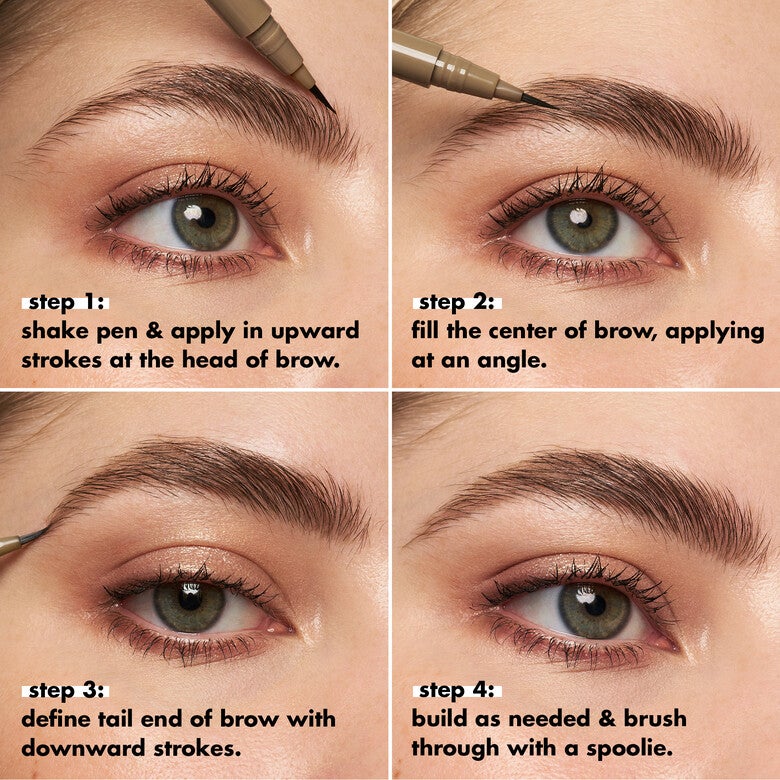 step 1:
shake pen & apply in upward strokes at the head of brow.

step 2:
fill the center of brow, applying at an angle.

step 3:
define tail end of brow with downward strokes.

step 4:
build as needed & brush through with a spoolie.