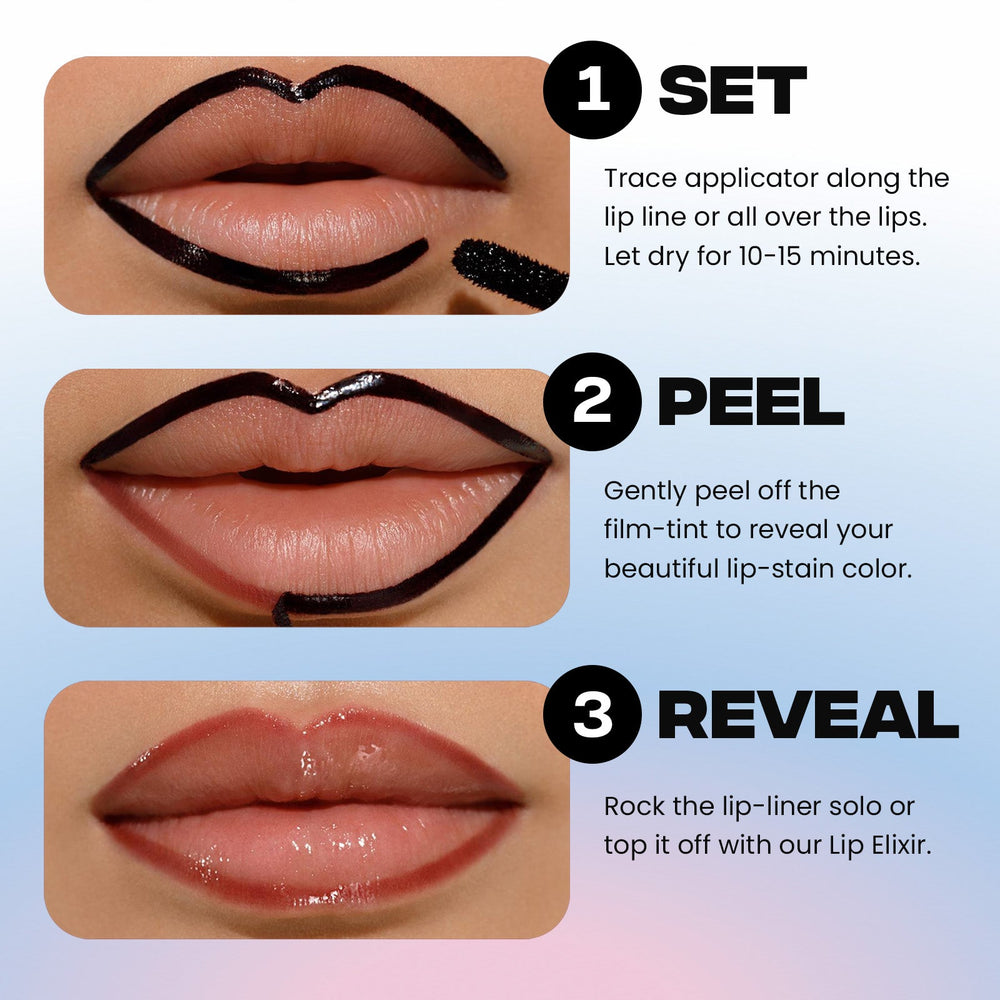 1 SET

Trace applicator along the lip line or all over the lips. Let dry for 10-15 minutes.

2 PEEL

Gently peel off the film-tint to reveal your beautiful lip-stain color.

3 REVEAL

Rock the lip-liner solo or top it off with our Lip Elixir.